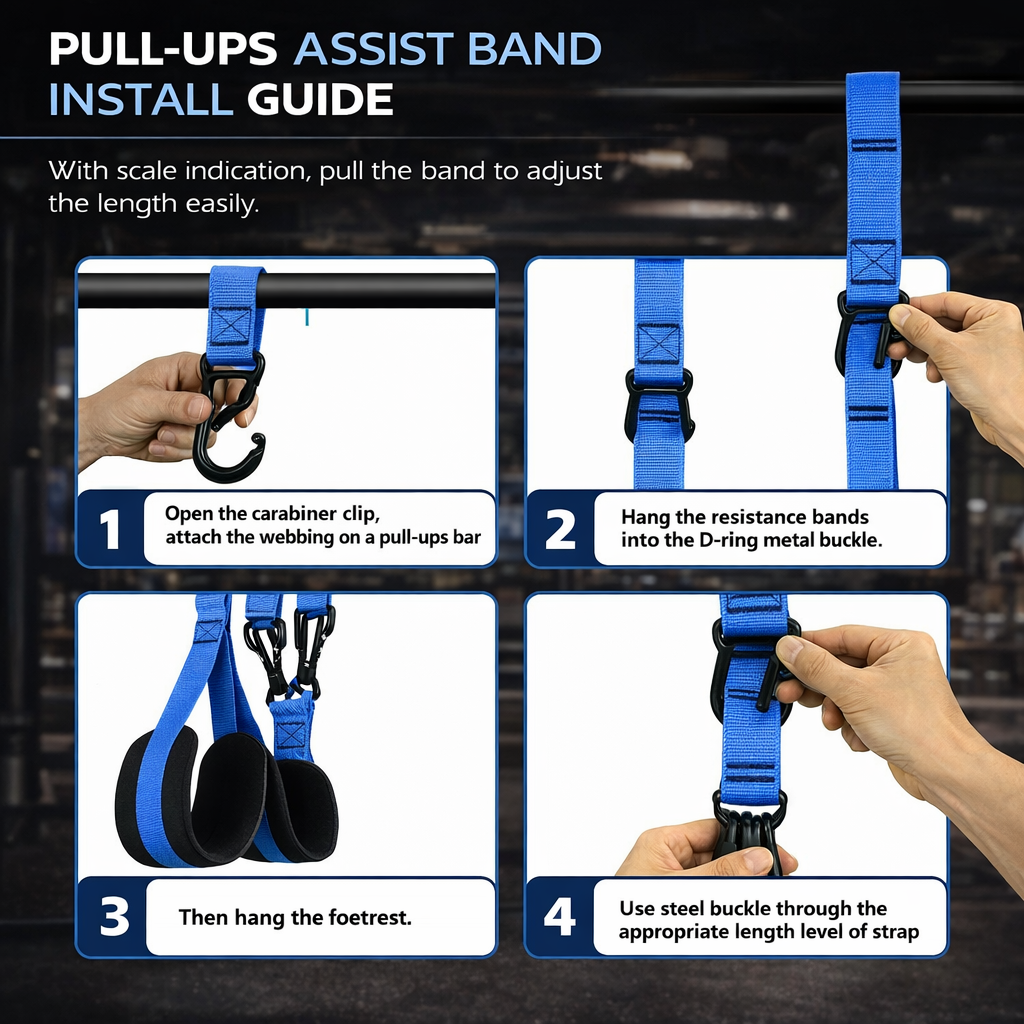 PULL-UPS ASSIST BAND INSTALL GUIDE

With scale indication, pull the band to adjust the length easily.

1 Open the carabiner clip, attach the webbing on a pull-ups bar

2 Hang the resistance bands into the D-ring metal buckle.

3 Then hang the foetrest.

4 Use steel buckle through the appropriate length level of strap