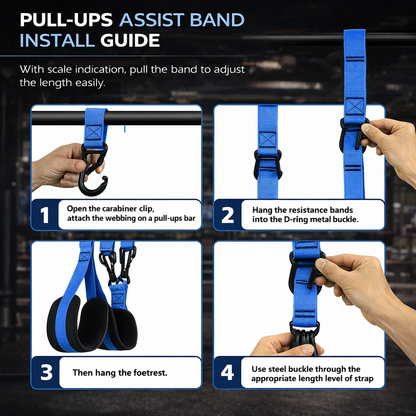 PULL-UPS ASSIST BAND INSTALL GUIDE

With scale indication, pull the band to adjust the length easily.

1 Open the carabiner clip, attach the webbing on a pull-ups bar

2 Hang the resistance bands into the D-ring metal buckle.

3 Then hang the foetrest.

4 Use steel buckle through the appropriate length level of strap